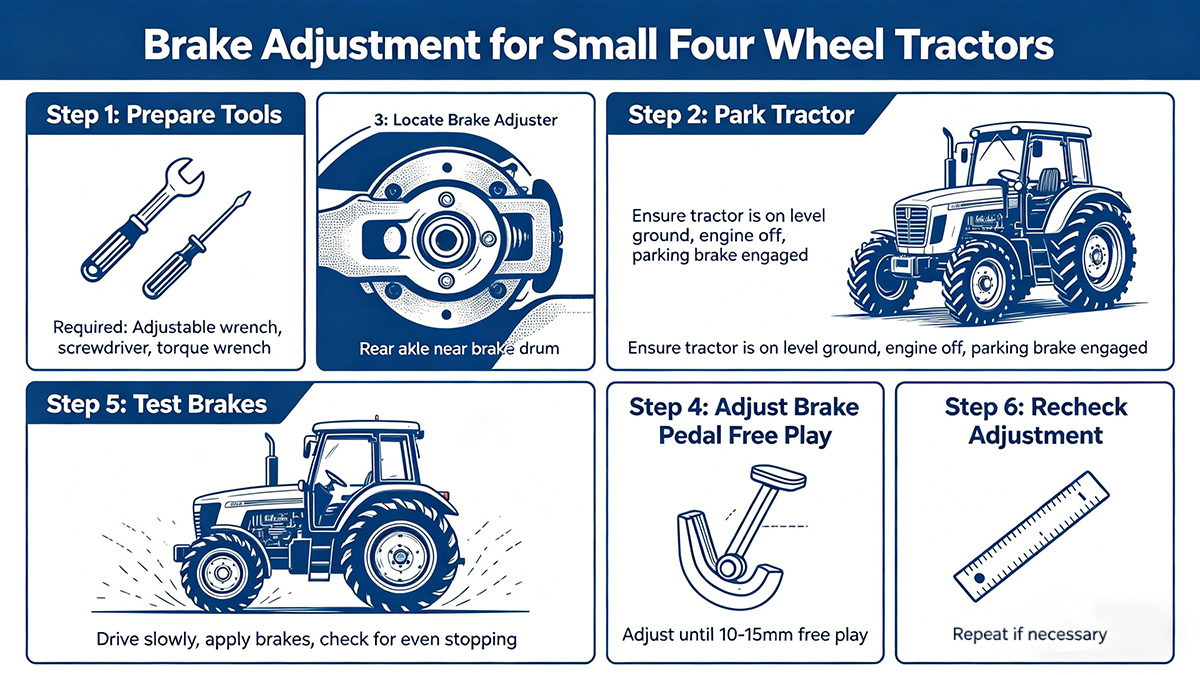 Brake Adjustment for Small Four Wheel Tractors

Step 1: Prepare Tools

Required: Adjustable wrench, screwdriver, torque wrench

3: Locate Brake Adjuster

Rear akle near brake drum

Step 2: Park Tractor

Ensure tractor is on level ground, engine off, parking brake engaged

Ensure tractor is on level ground, engine off, parking brake engaged

Step 5: Test Brakes

Drive slowly, apply brakes, check for even stopping

Step 4: Adjust Brake Pedal Free Play

Adjust until 10-15mm free play

Step 6: Recheck Adjustment

Repeat if necessary